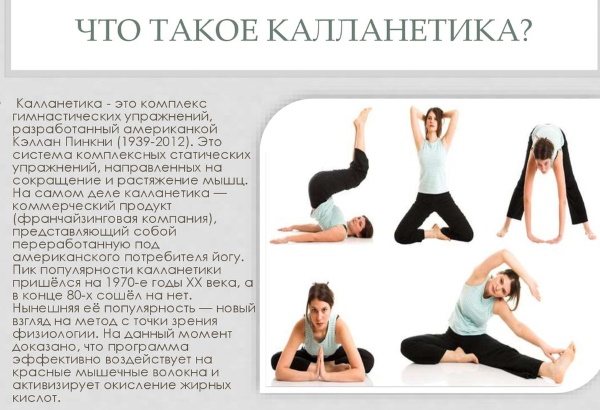 ЧТО ТАКОЕ КАЛЛАНЕТИКА?

Калланетика - это комплекс гимнастических упражнений, разработанный американкой Кэллан Пинкни (1939-2012). Это система комплексных статических упражнений, направленных на сокращение и растяжение мышц. На самом деле калланетика — коммерческий продукт (франчайзинговая компания), представляющий собой переработанную под американского потребителя йогу. Пик популярности калланетики пришёлся на 1970-е годы XX века, а в конце 80-х сошёл на нет. Нынешняя её популярность — новый взгляд на метод с точки зрения физиологии. На данный момент доказано, что программа эффективно воздействует на красные мышечные волокна и активизирует окисление жирных кислот.