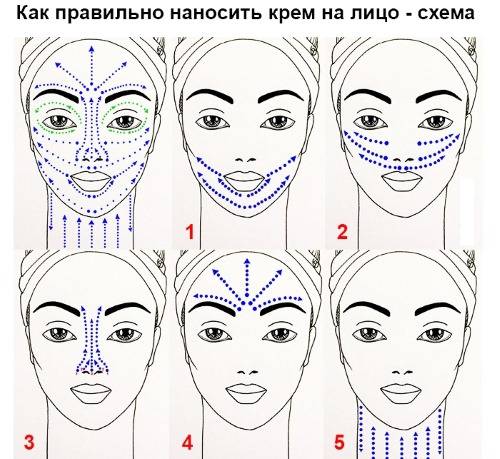 Как правильно наносить крем на лицо - схема

1

2

3

4

5