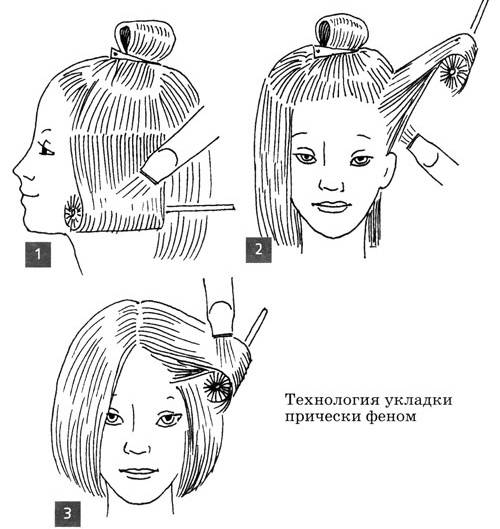 1

2

3

Технология укладки прически феном