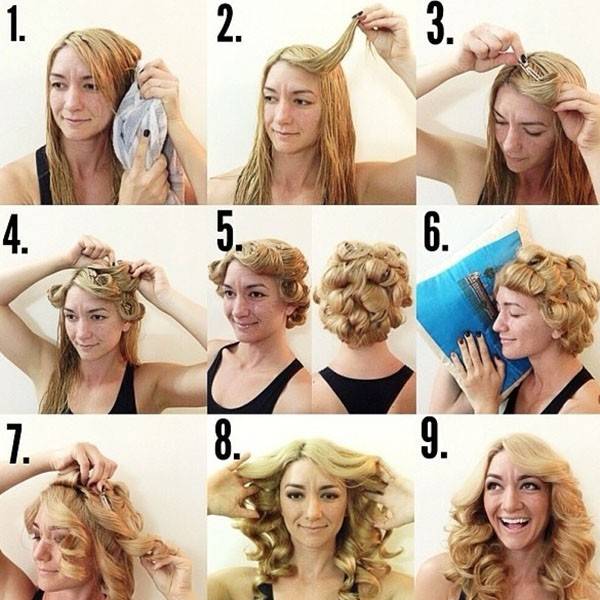 1.

2.

3.

4.

5.

6.

7.

8.

9.