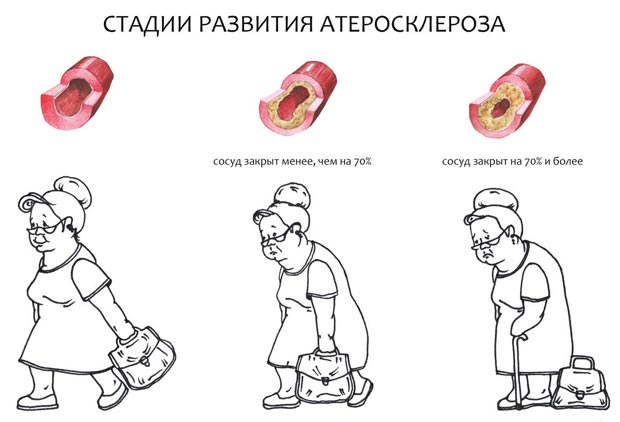 СТАДИИ РАЗВИТИЯ АТЕРОСКЛЕРОЗА

сосуд закрыт менее, чем на 70%

сосуд закрыт на 70% и более